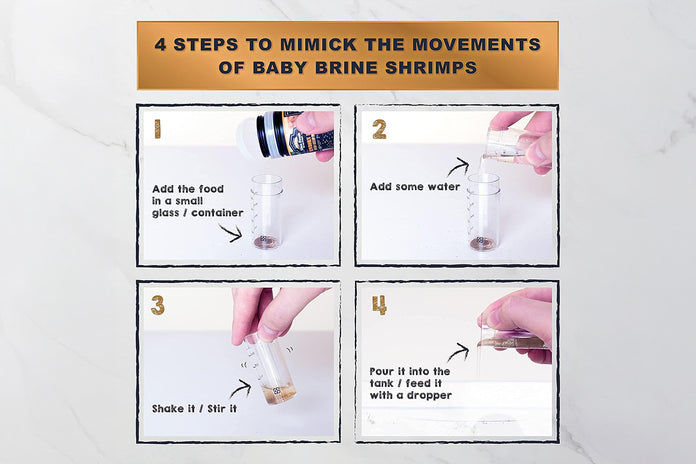 4 STEPS TO MIMICK THE MOVEMENTS OF BABY BRINE SHRIMPS

1

Add the food in a small glass / container

2

Add some water

3

Shake it / Stir it

4

Pour it into the tank / feed it with a dropper